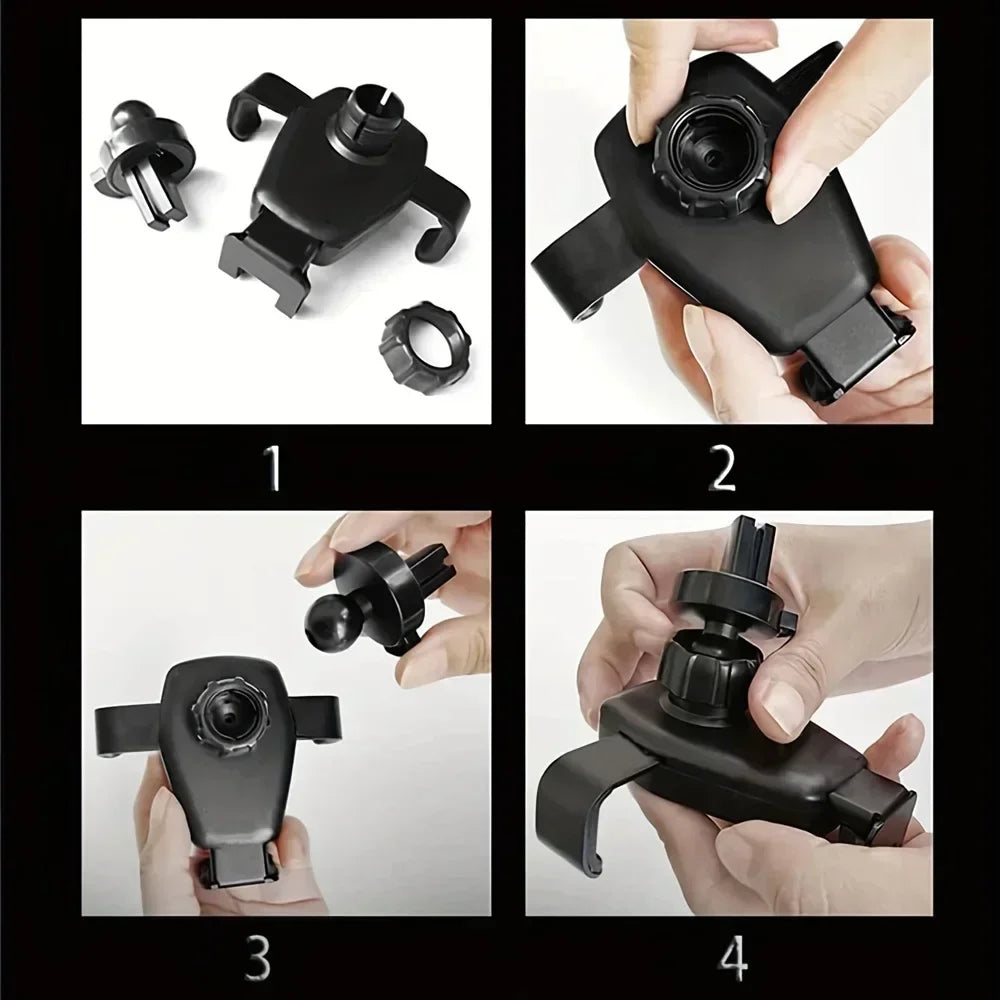 1

2

3

4